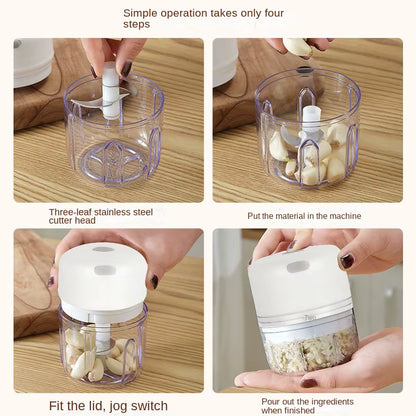 Simple operation takes only four steps

Three-leaf stainless steel cutter head

Put the material in the machine

Fit the lid, jog switch

Pour out the ingredients when finished